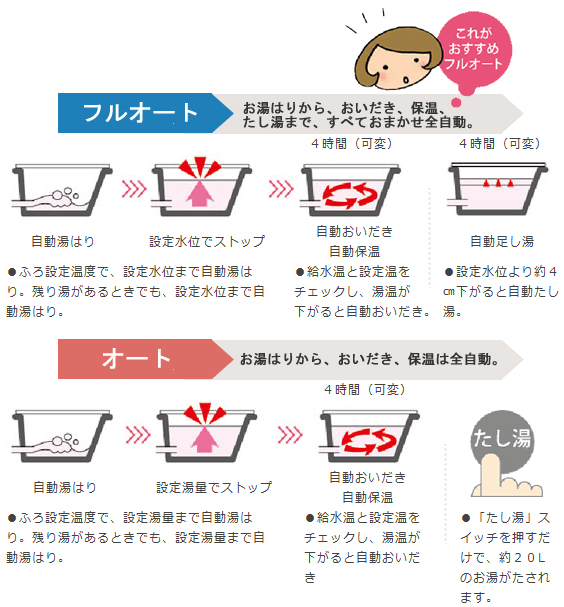 これが
おすすめ
フルオート

フルオート

お湯はりから、おいだき、保温、たし湯まで、すべておまかせ全自動。

４時間（可変）

４時間（可変）

自動湯はり

設定水位でストップ

自動おいだき
自動保温

自動足し湯

●ふろ設定温度で、設定水位まで自動湯はり。残り湯があるときでも、設定水位まで自動湯はり。

●給水温と設定温をチェックし、湯温が下がると自動おいだき。

●設定水位より約４㎝下がると自動たし湯。

オート

お湯はりから、おいだき、保温は全自動。

４時間（可変）

自動湯はり

設定湯量でストップ

自動おいだき
自動保温

たし湯

●ふろ設定温度で、設定湯量まで自動湯はり。残り湯があるときでも、設定湯量まで自動湯はり。

●給水温と設定温をチェックし、湯温が下がると自動おいだき

●「たし湯」スイッチを押すだけで、約２０Ｌのお湯がたされます。